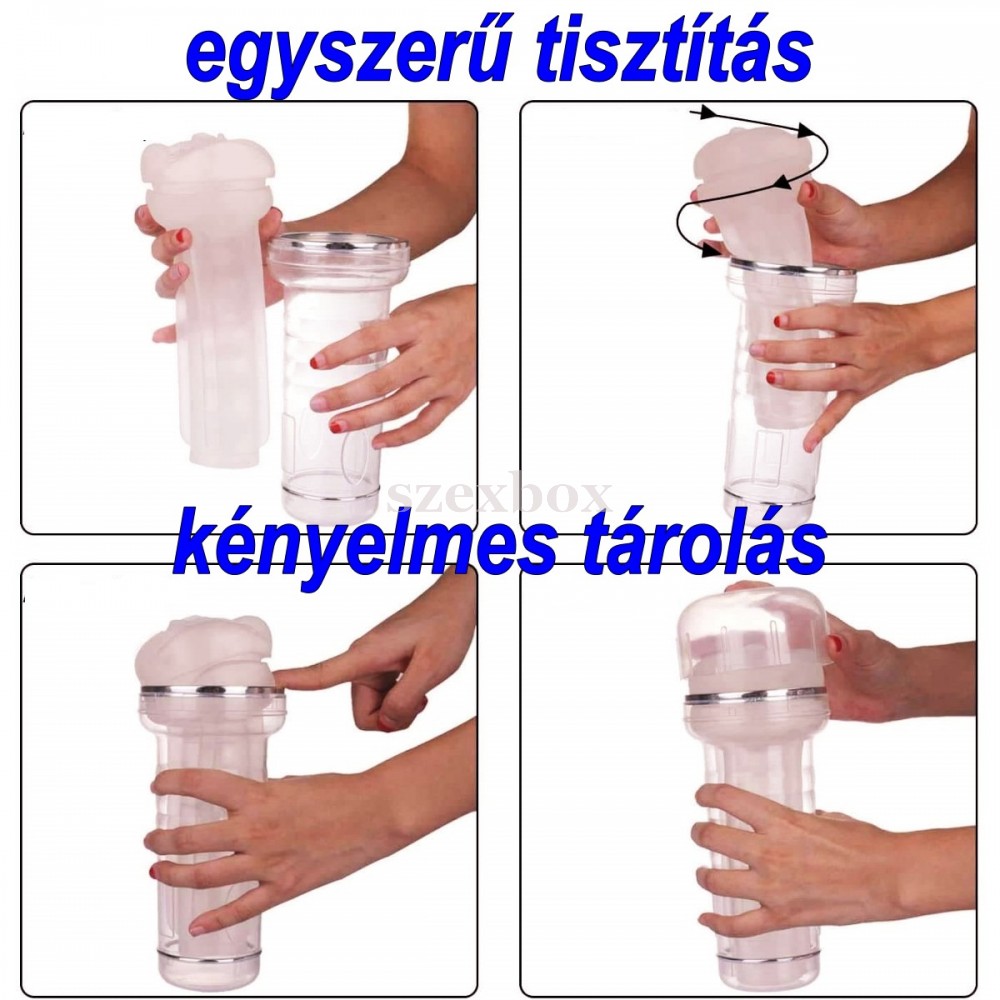 egyszerű tisztítás

szexbox

kényelmes tárolás